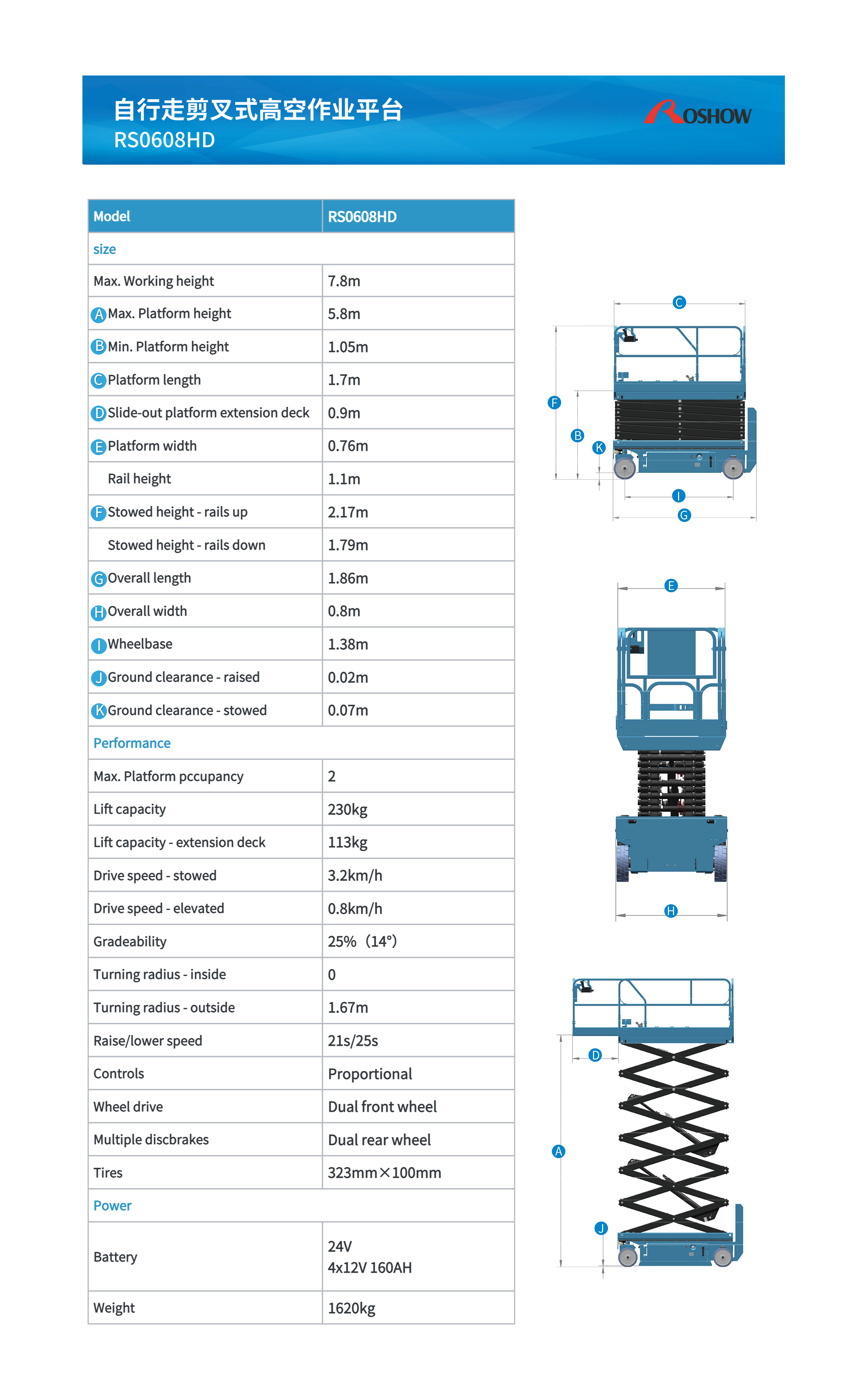 自行走剪叉式高空作业平台
RS0608HD

ROSHOW

| Model | RS0608HD |
|---|---|
| size | |
| Max. Working height | 7.8m |
| A Max. Platform height | 5.8m |
| B Min. Platform height | 1.05m |
| C Platform length | 1.7m |
| D Slide-out platform extension deck | 0.9m |
| E Platform width | 0.76m |
| Rail height | 1.1m |
| F Stowed height - rails up | 2.17m |
| Stowed height - rails down | 1.79m |
| G Overall length | 1.86m |
| H Overall width | 0.8m |
| I Wheelbase | 1.38m |
| J Ground clearance - raised | 0.02m |
| K Ground clearance - stowed | 0.07m |
| Performance | |
| Max. Platform pccupancy | 2 |
| Lift capacity | 230kg |
| Lift capacity - extension deck | 113kg |
| Drive speed - stowed | 3.2km/h |
| Drive speed - elevated | 0.8km/h |
| Gradeability | 25%（14°） |
| Turning radius - inside | 0 |
| Turning radius - outside | 1.67m |
| Raise/lower speed | 21s/25s |
| Controls | Proportional |
| Wheel drive | Dual front wheel |
| Multiple discbrakes | Dual rear wheel |
| Tires | 323mm×100mm |
| Power | |
| Battery | 24V 4x12V 160AH |
| Weight | 1620kg |

C
F
B
K
I
G
E
H
D
A
J